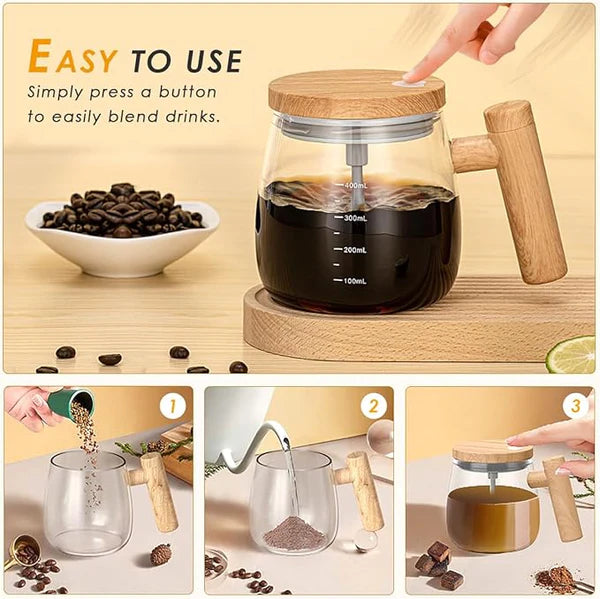 EASY TO USE
Simply press a button to easily blend drinks.

400mL
300mL
200mL
100mL

1

2

3